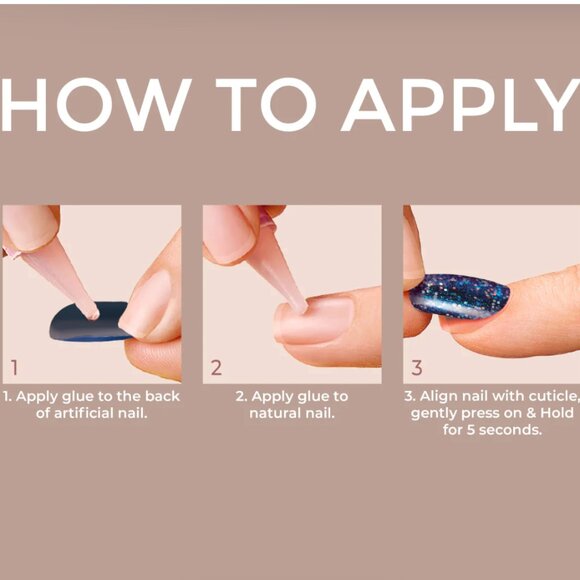 HOW TO APPLY

1

1. Apply glue to the back of artificial nail.

2

2. Apply glue to natural nail.

3

3. Align nail with cuticle, gently press on & Hold for 5 seconds.